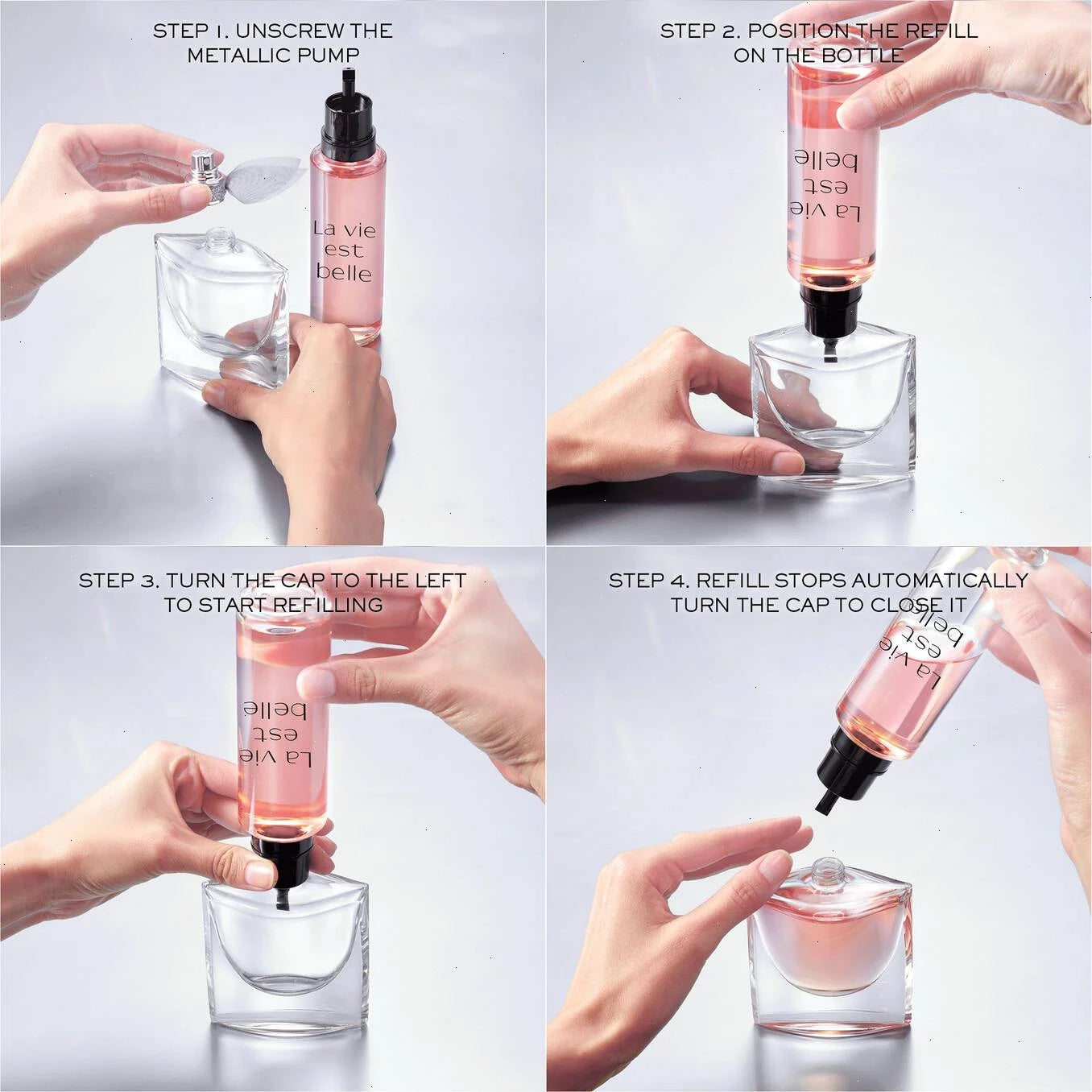 STEP 1. UNSCREW THE METALLIC PUMP

La vie est belle

STEP 2. POSITION THE REFILL ON THE BOTTLE

La vie est belle

STEP 3. TURN THE CAP TO THE LEFT TO START REFILLING

La vie est belle

STEP 4. REFILL STOPS AUTOMATICALLY TURN THE CAP TO CLOSE IT

La vie est belle