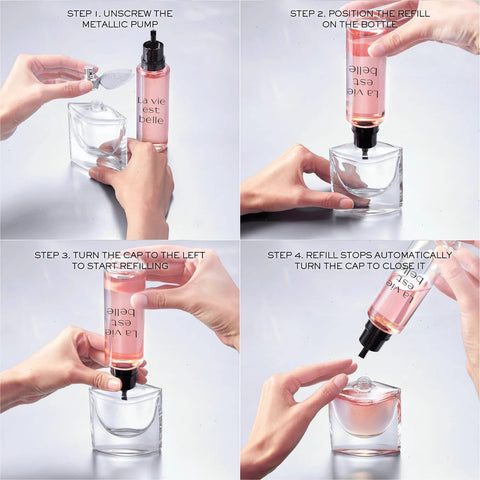 STEP 1. UNSCREW THE METALLIC PUMP

La vie est belle

STEP 2. POSITION THE REFILL ON THE BOTTLE

La vie est belle

STEP 3. TURN THE CAP TO THE LEFT TO START REFILLING

La vie est belle

STEP 4. REFILL STOPS AUTOMATICALLY TURN THE CAP TO CLOSE IT

La vie est belle